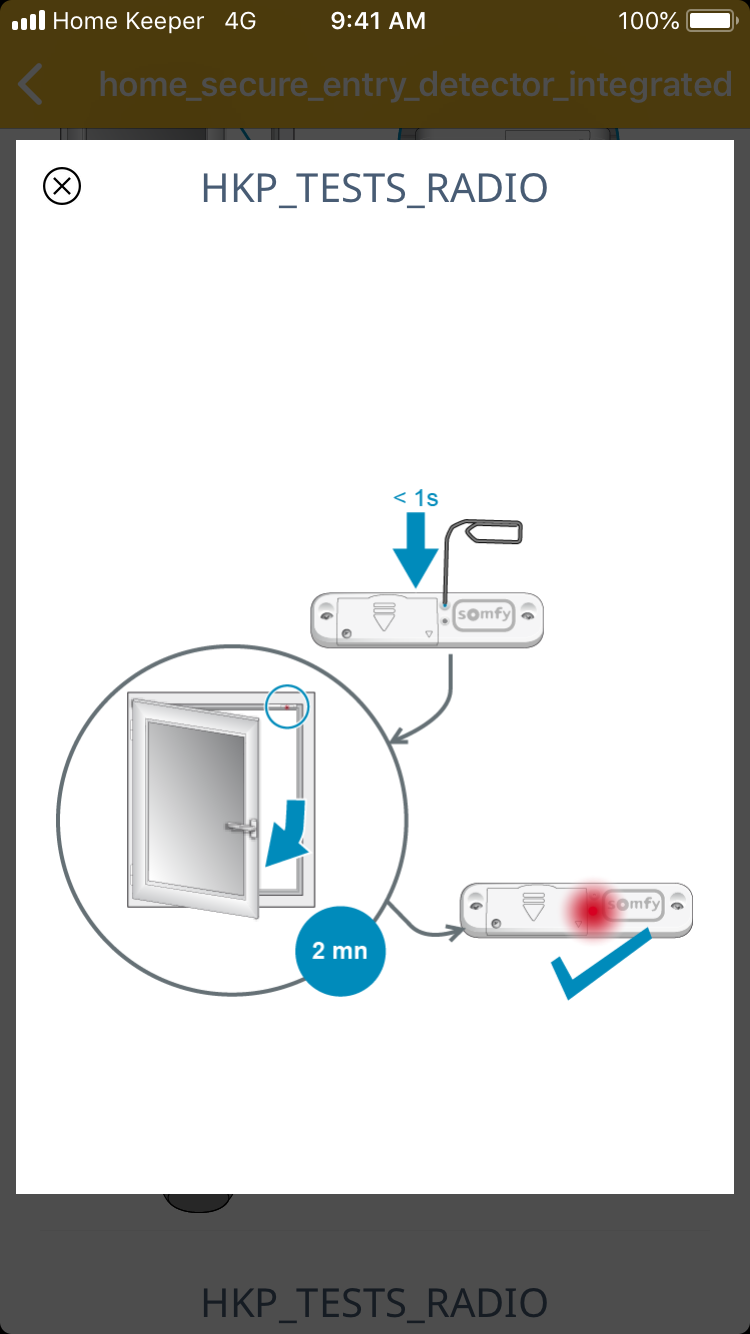 Home Keeper 4G 9:41 AM 100%

home_secure_entry_detector_integrated

HKP_TESTS_RADIO

< 1s

somfy

2 mn

somfy

HKP_TESTS_RADIO